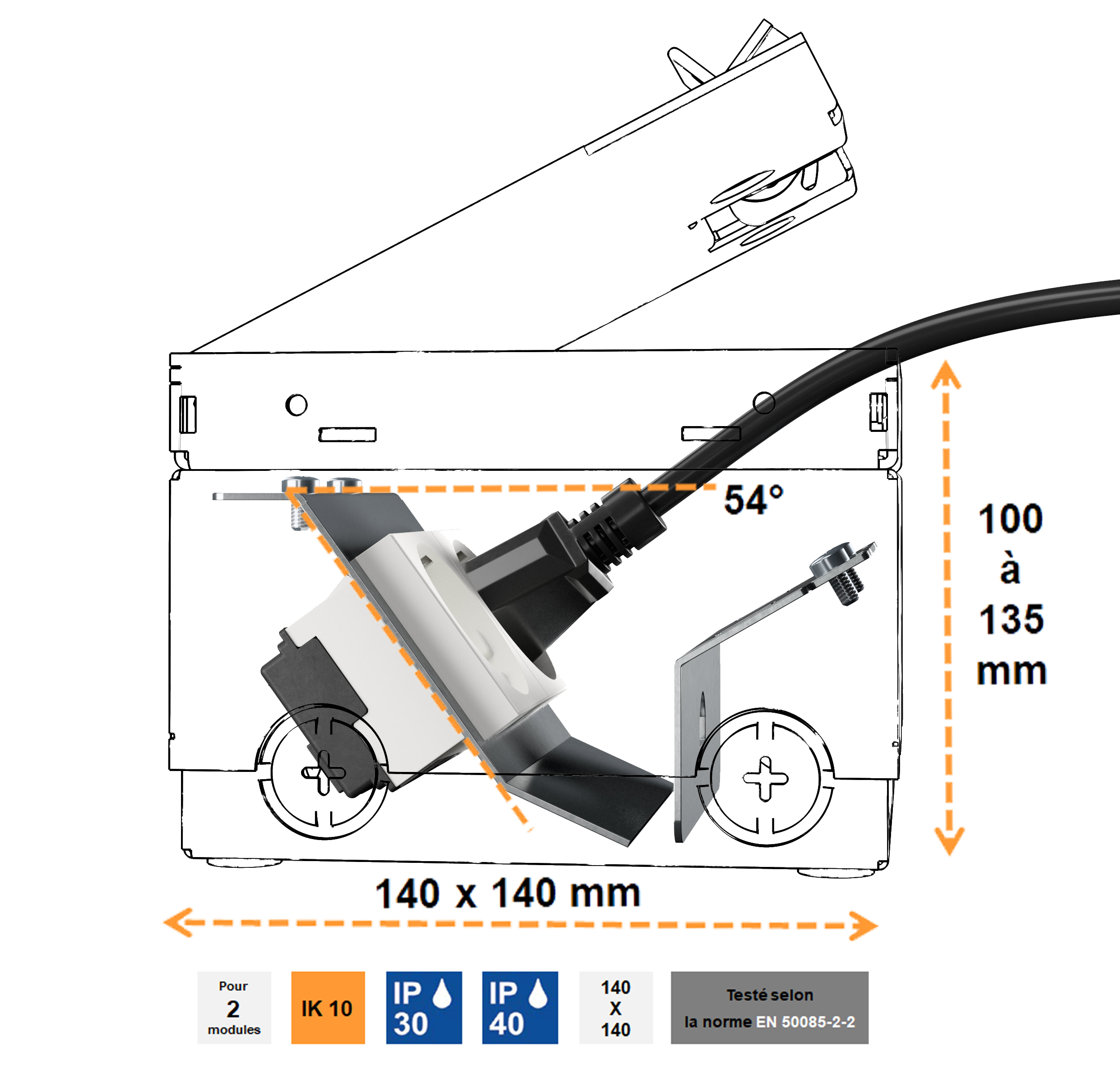 54°

100
à
135
mm

140 x 140 mm

Pour
2
modules

IK 10

IP
30

IP
40

140
X
140

Testé selon
la norme EN 50085-2-2